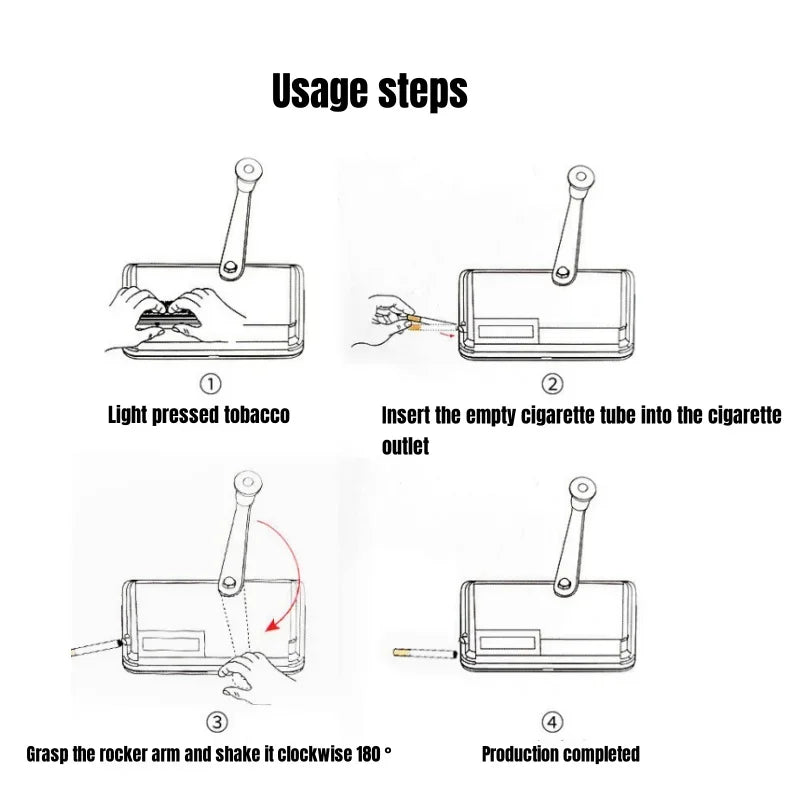 Usage steps

①
Light pressed tobacco

②
Insert the empty cigarette tube into the cigarette outlet

③
Grasp the rocker arm and shake it clockwise 180 °

④
Production completed