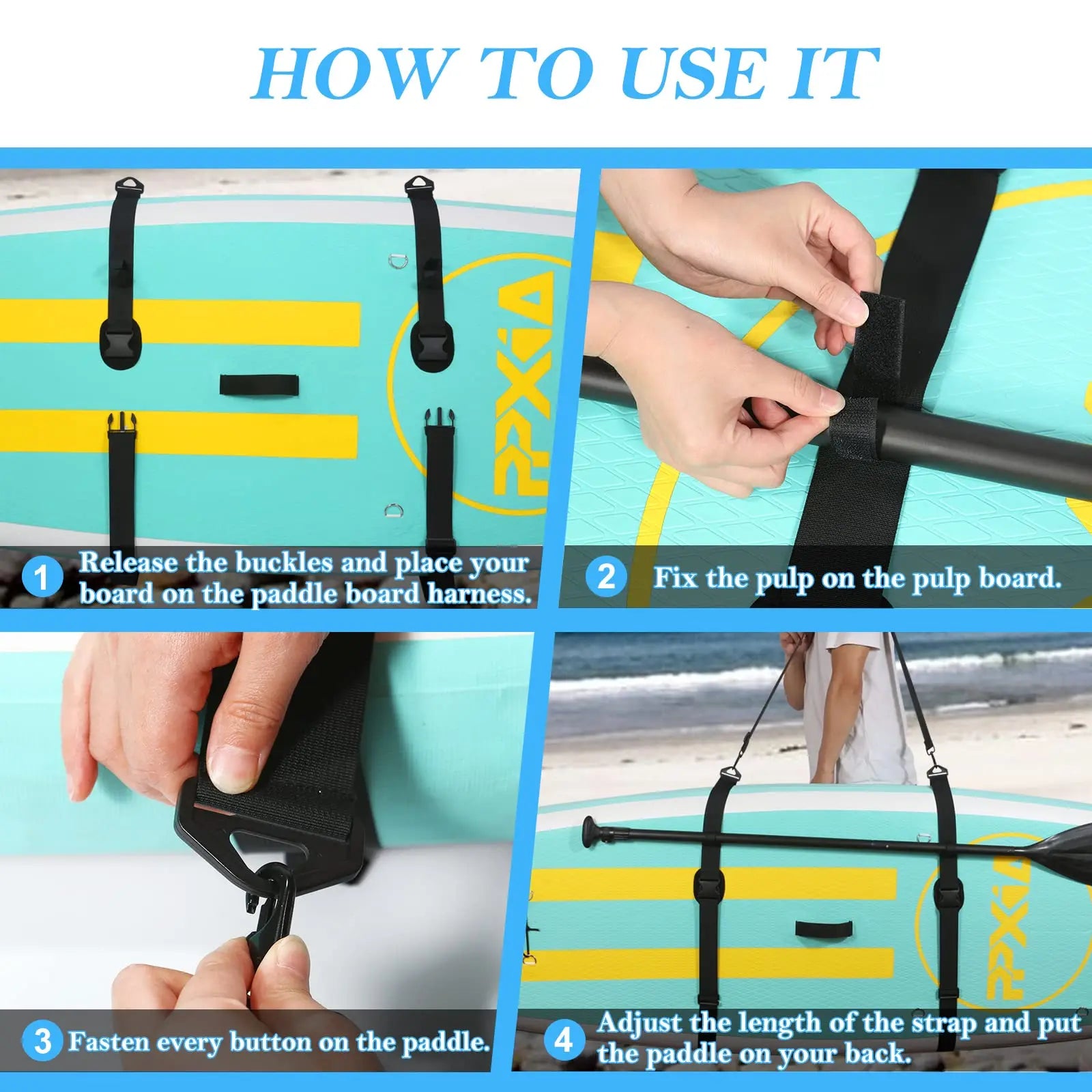 HOW TO USE IT

PPXiA

1 Release the buckles and place your board on the paddle board harness.

2 Fix the pulp on the pulp board.

3 Fasten every button on the paddle.

PPXiA

4 Adjust the length of the strap and put the paddle on your back.