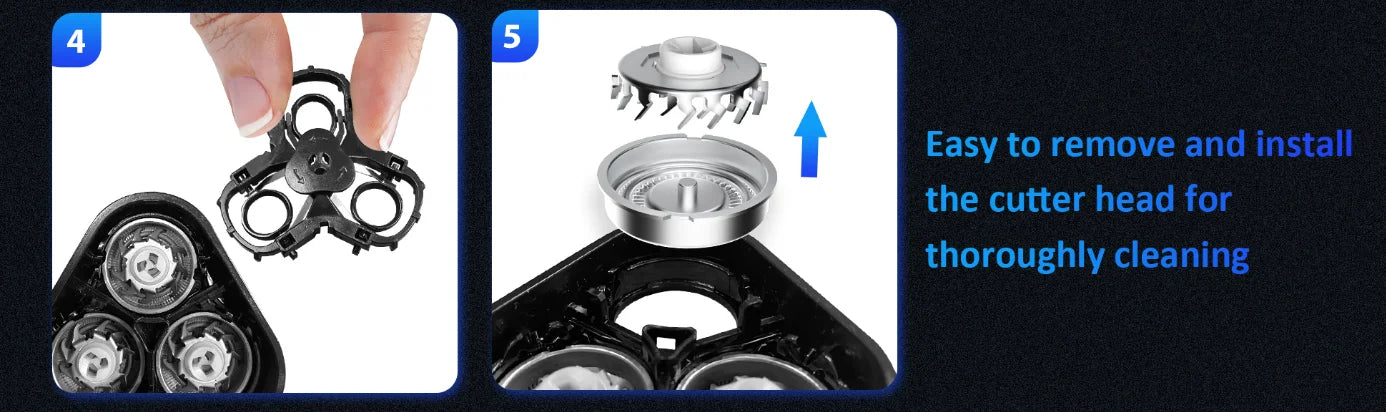 4

5

Easy to remove and install the cutter head for thoroughly cleaning