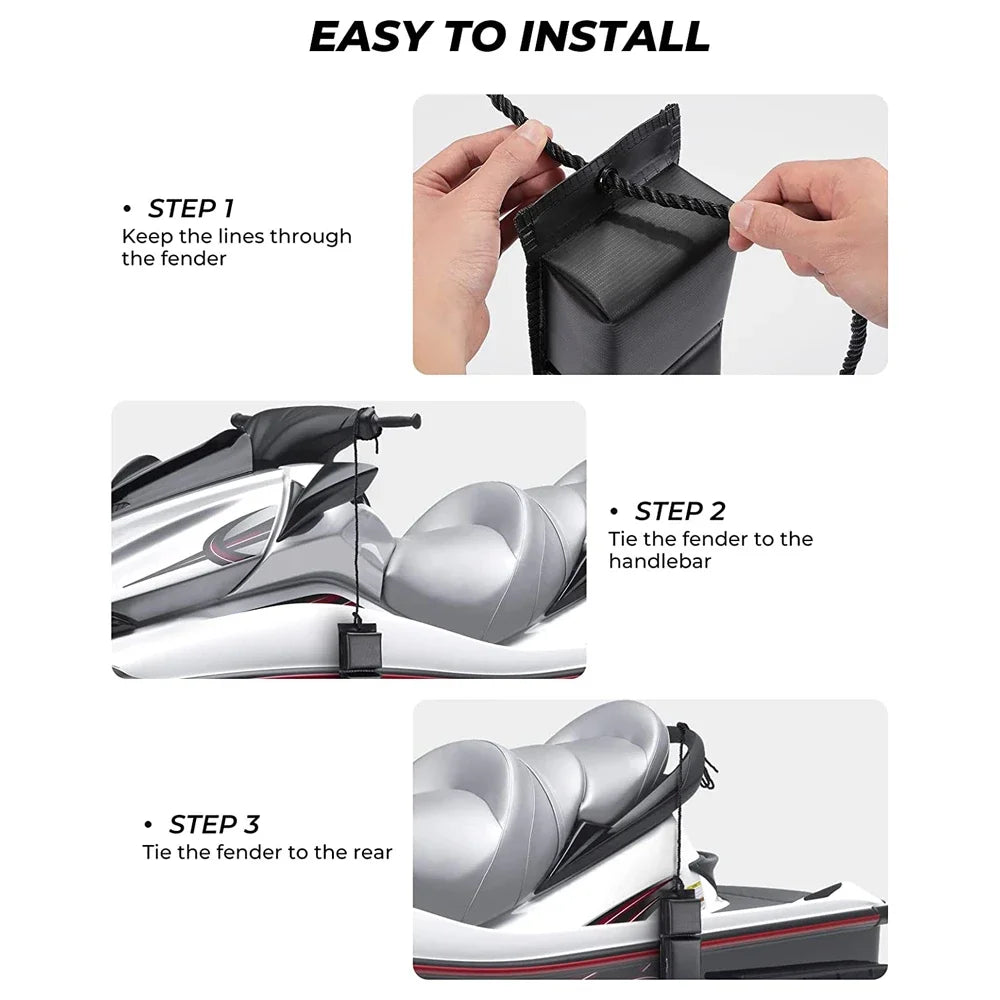 EASY TO INSTALL

• STEP 1
Keep the lines through the fender

• STEP 2
Tie the fender to the handlebar

• STEP 3
Tie the fender to the rear