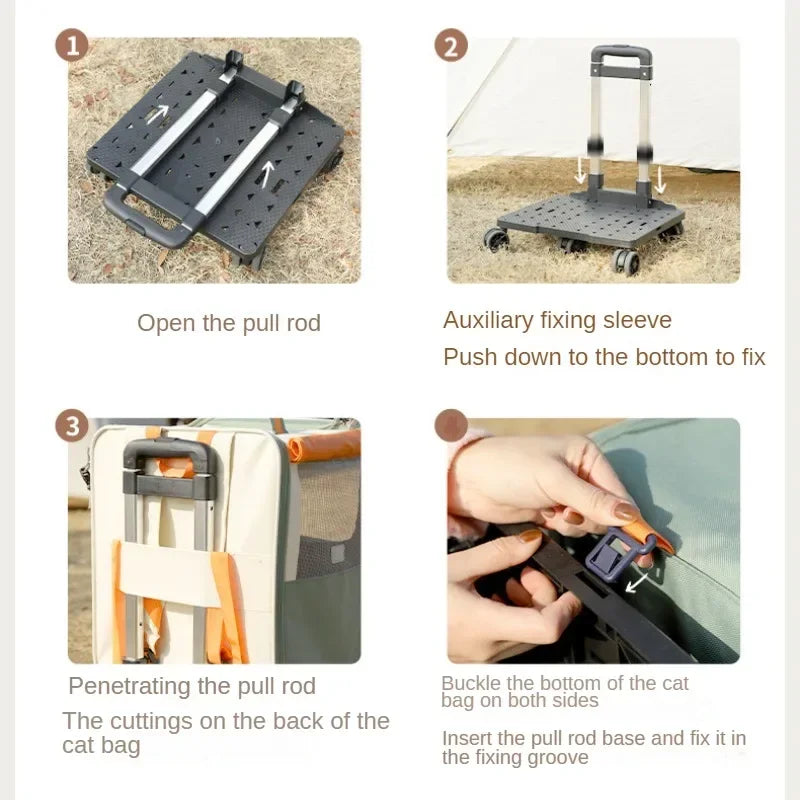 1

Open the pull rod

2

Auxiliary fixing sleeve

Push down to the bottom to fix

3

Penetrating the pull rod

The cuttings on the back of the cat bag

Buckle the bottom of the cat bag on both sides

Insert the pull rod base and fix it in the fixing groove