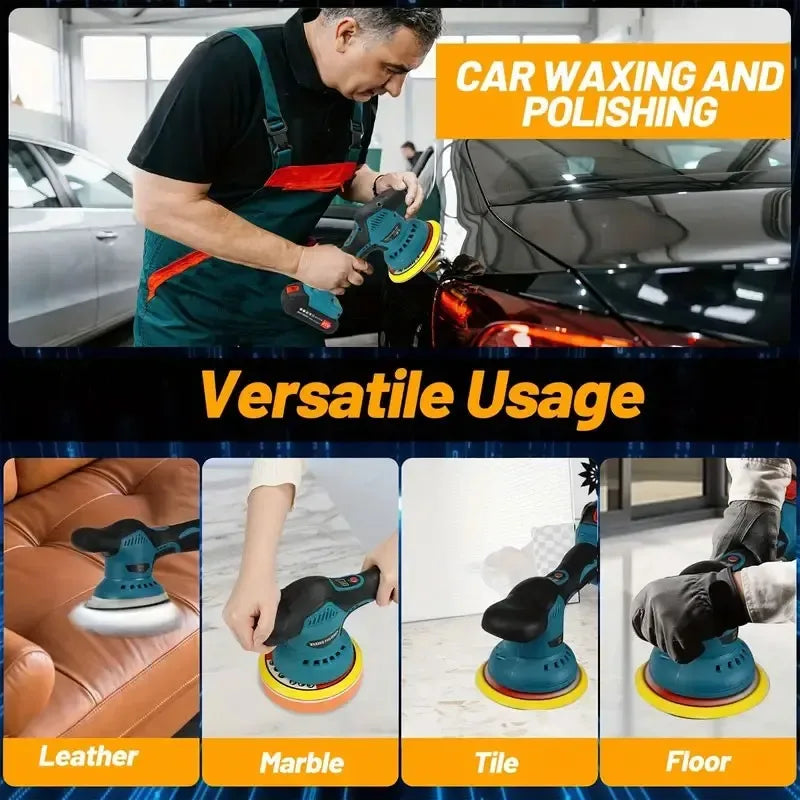 CAR WAXING AND POLISHING

Versatile Usage

Leather

Marble

Tile

Floor