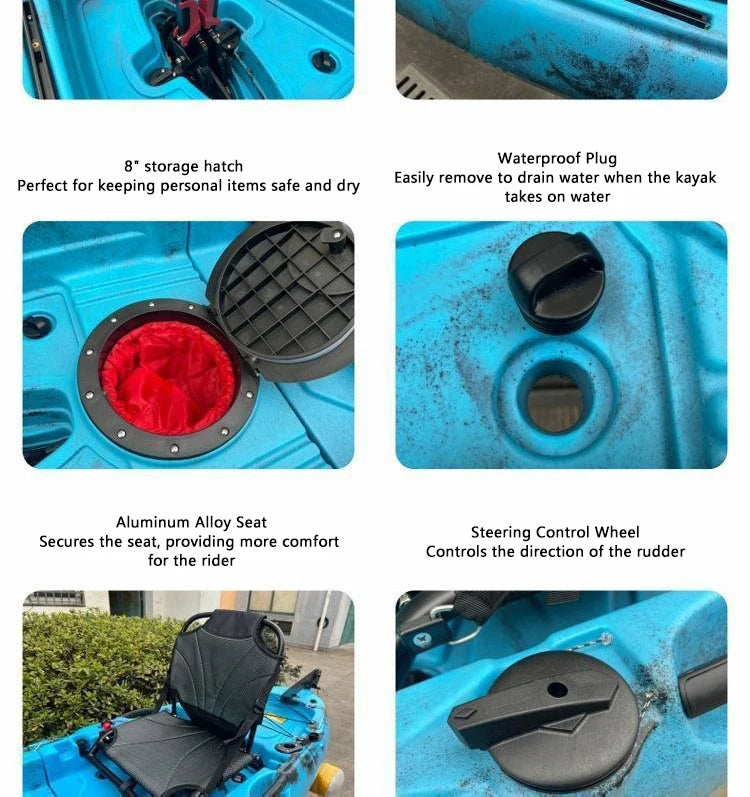 8" storage hatch
Perfect for keeping personal items safe and dry

Waterproof Plug
Easily remove to drain water when the kayak takes on water

Aluminum Alloy Seat
Secures the seat, providing more comfort for the rider

Steering Control Wheel
Controls the direction of the rudder