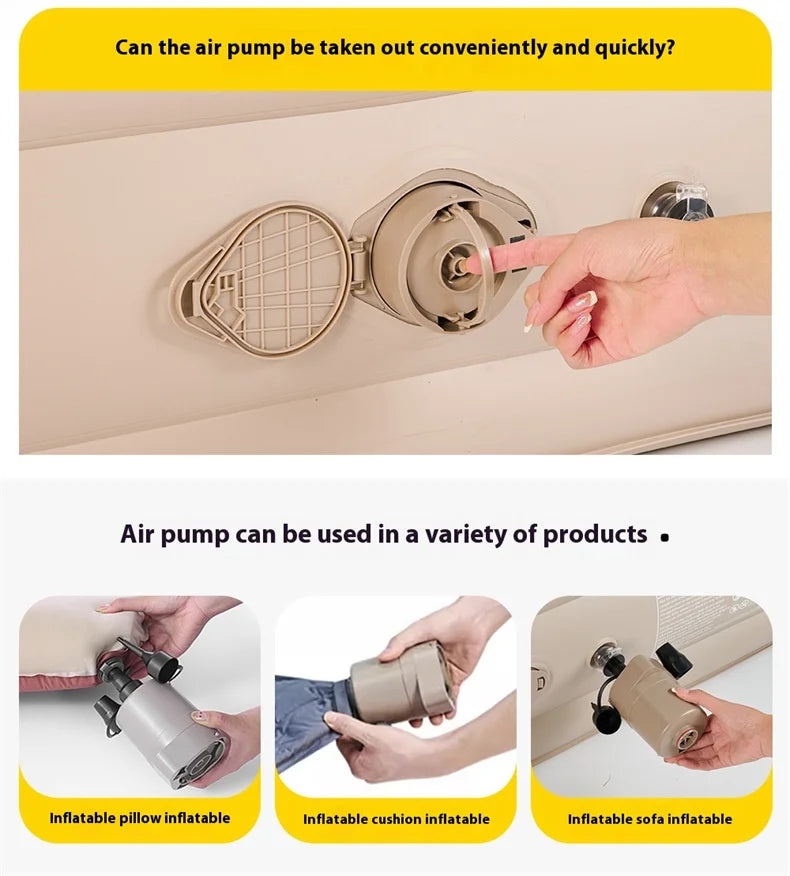 Can the air pump be taken out conveniently and quickly?

Air pump can be used in a variety of products .

Inflatable pillow inflatable

Inflatable cushion inflatable

Inflatable sofa inflatable