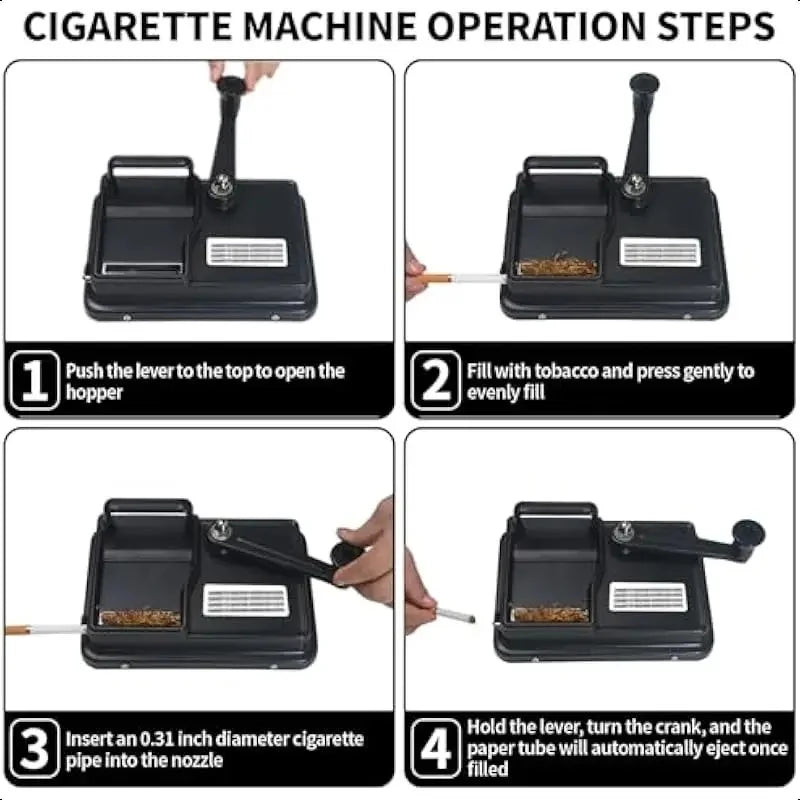 CIGARETTE MACHINE OPERATION STEPS

1 Push the lever to the top to open the hopper

2 Fill with tobacco and press gently to evenly fill

3 Insert an 0.31 inch diameter cigarette pipe into the nozzle

4 Hold the lever, turn the crank, and the paper tube will automatically eject once filled