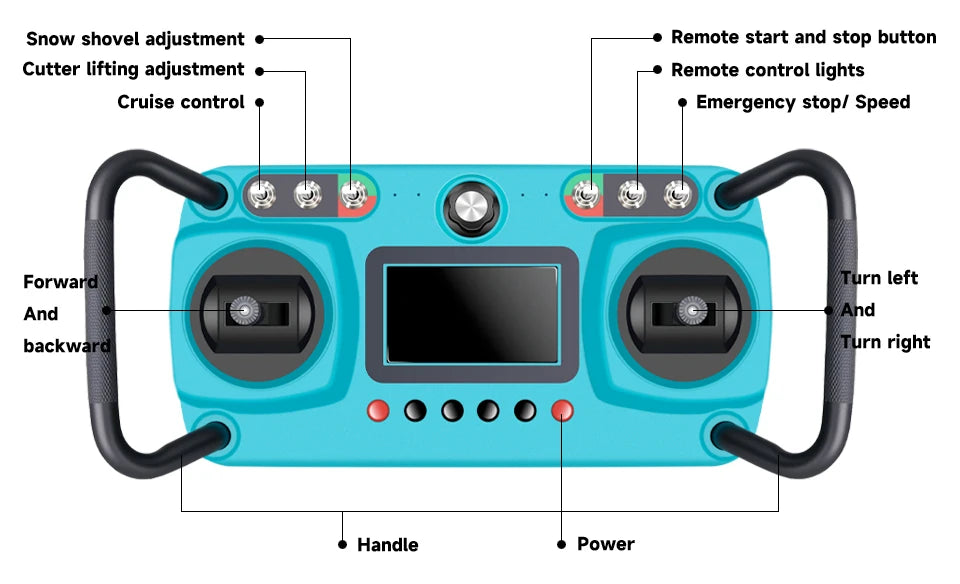 Snow shovel adjustment
Cutter lifting adjustment
Cruise control

Remote start and stop button
Remote control lights
Emergency stop/ Speed

Forward
And
backward

Turn left
And
Turn right

Handle

Power