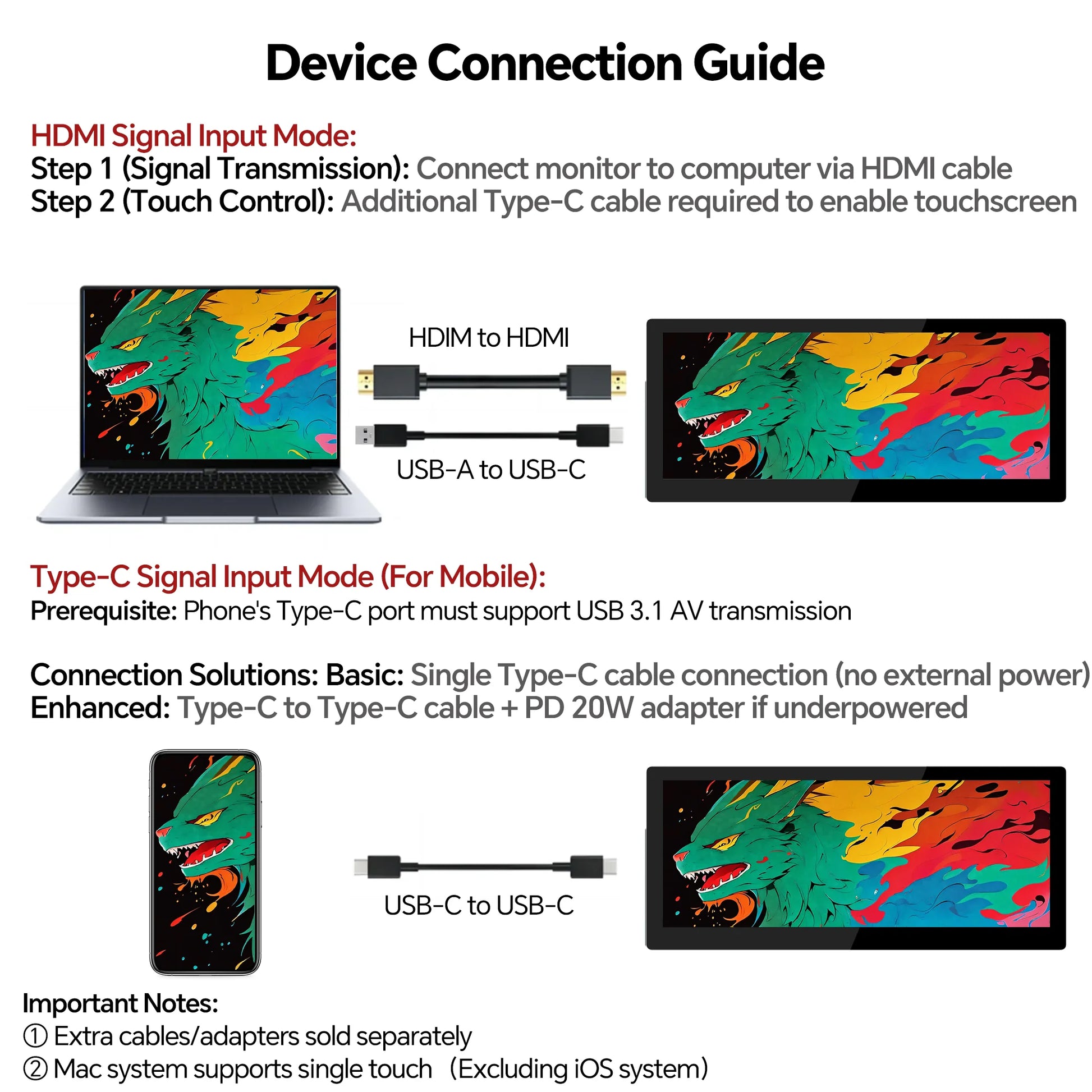 Device Connection Guide

HDMI Signal Input Mode:
Step 1 (Signal Transmission): Connect monitor to computer via HDMI cable
Step 2 (Touch Control): Additional Type-C cable required to enable touchscreen

HDIM to HDMI

USB-A to USB-C

Type-C Signal Input Mode (For Mobile):
Prerequisite: Phone's Type-C port must support USB 3.1 AV transmission

Connection Solutions: Basic: Single Type-C cable connection (no external power)
Enhanced: Type-C to Type-C cable + PD 20W adapter if underpowered

USB-C to USB-C

Important Notes:
① Extra cables/adapters sold separately
② Mac system supports single touch （Excluding iOS system)