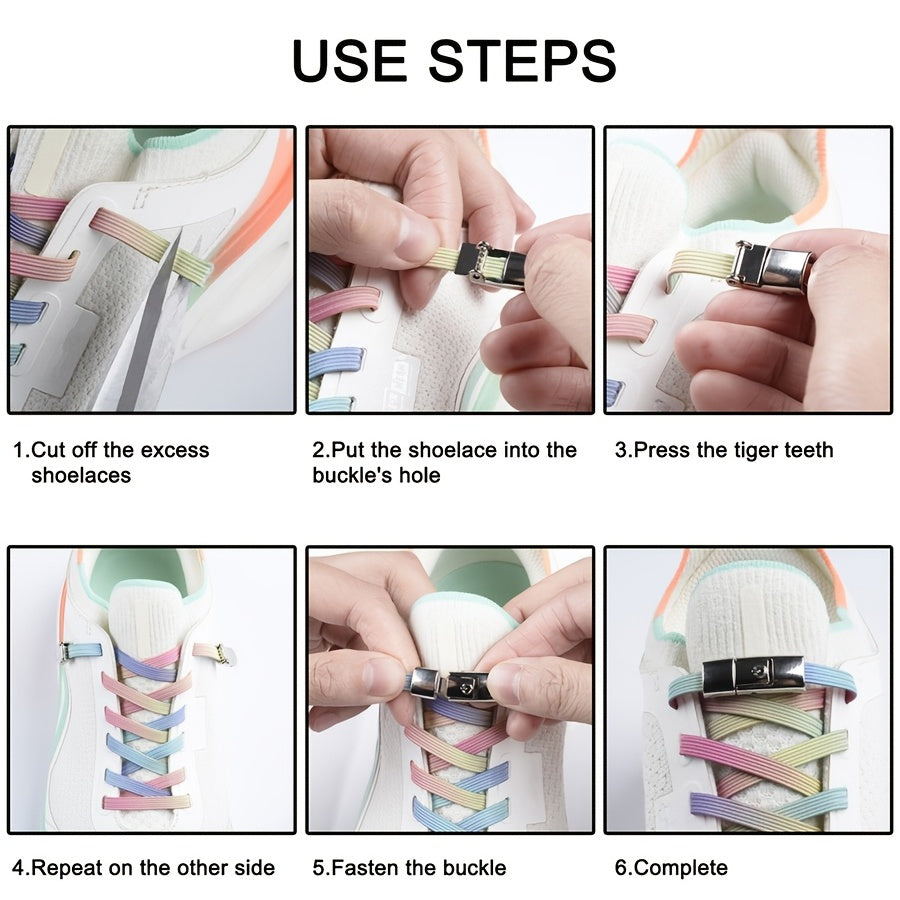 USE STEPS

1.Cut off the excess shoelaces

2.Put the shoelace into the buckle's hole

3.Press the tiger teeth

4.Repeat on the other side

5.Fasten the buckle

6.Complete