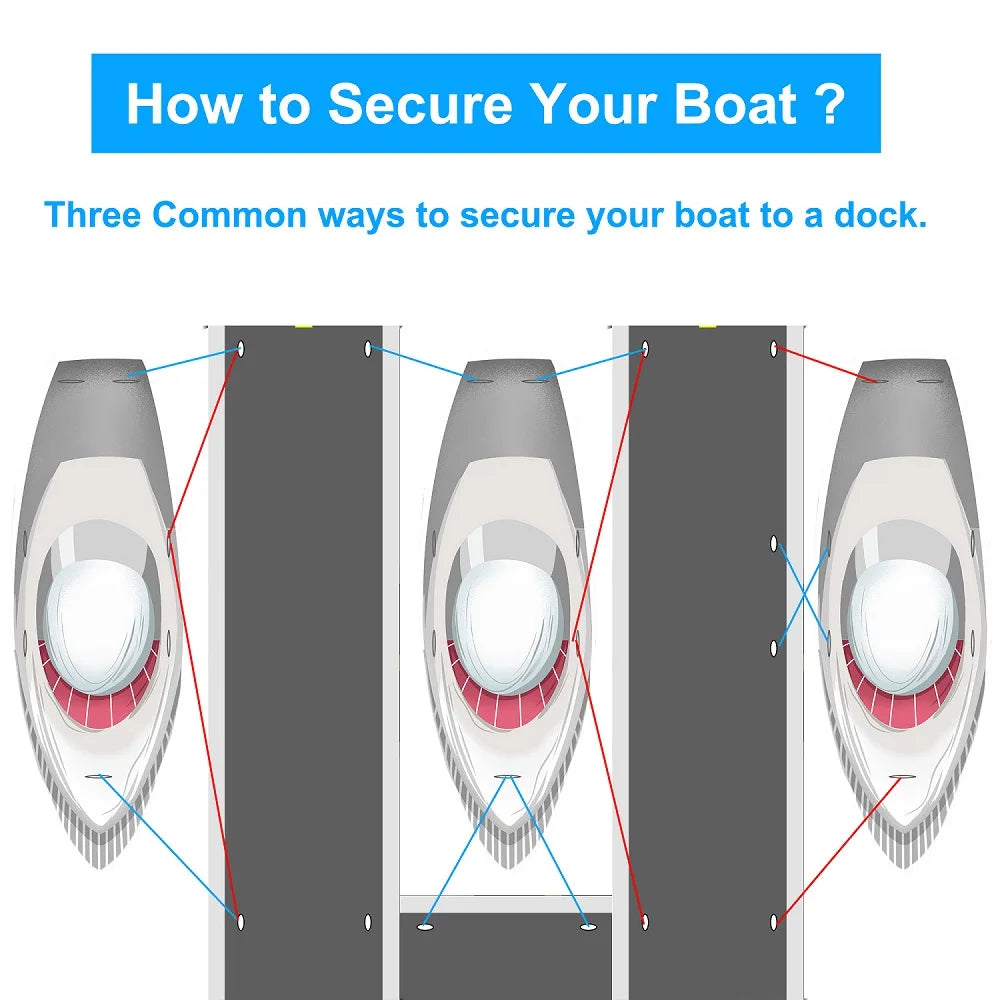 How to Secure Your Boat ?

Three Common ways to secure your boat to a dock.