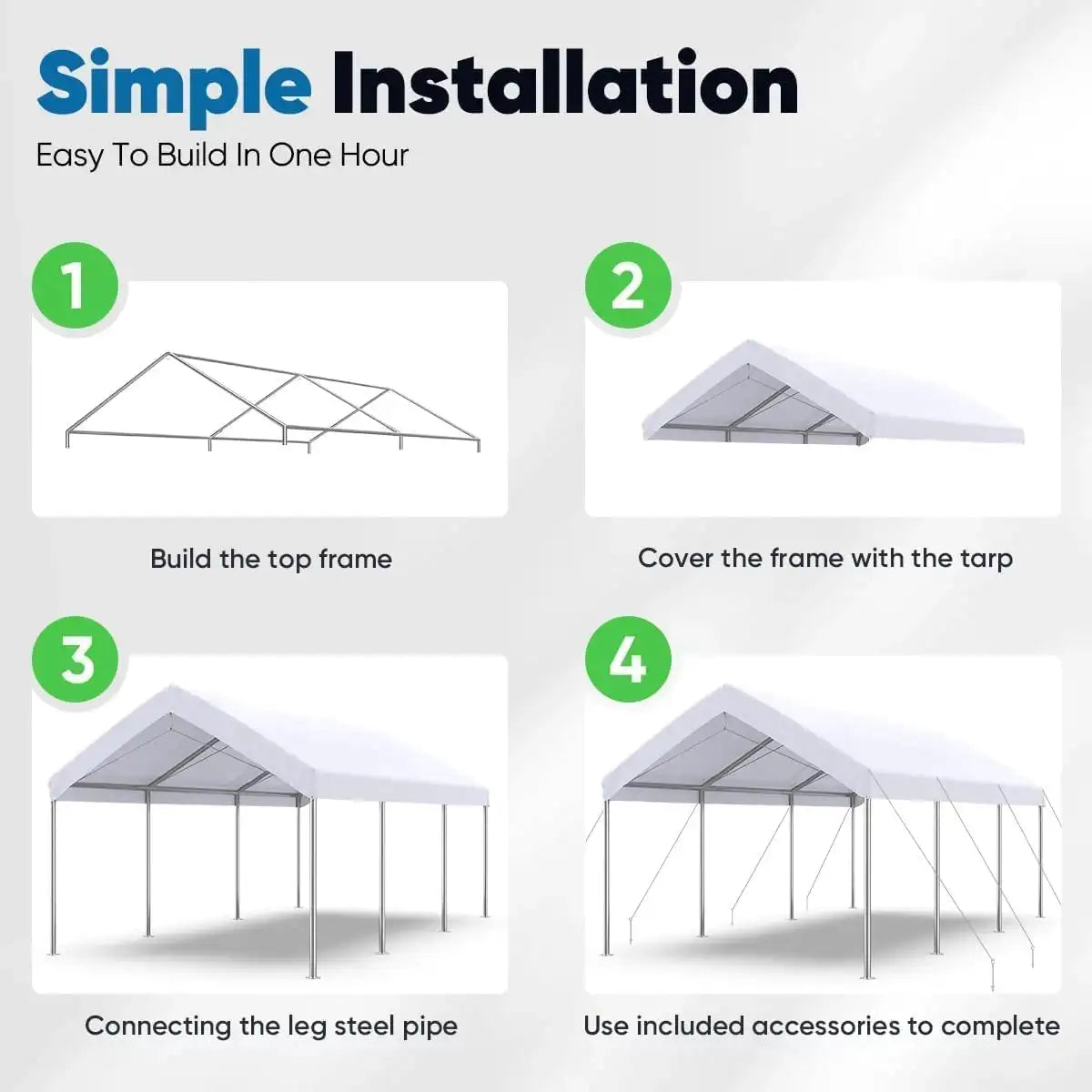 Simple Installation
Easy To Build In One Hour

1
Build the top frame

2
Cover the frame with the tarp

3
Connecting the leg steel pipe

4
Use included accessories to complete