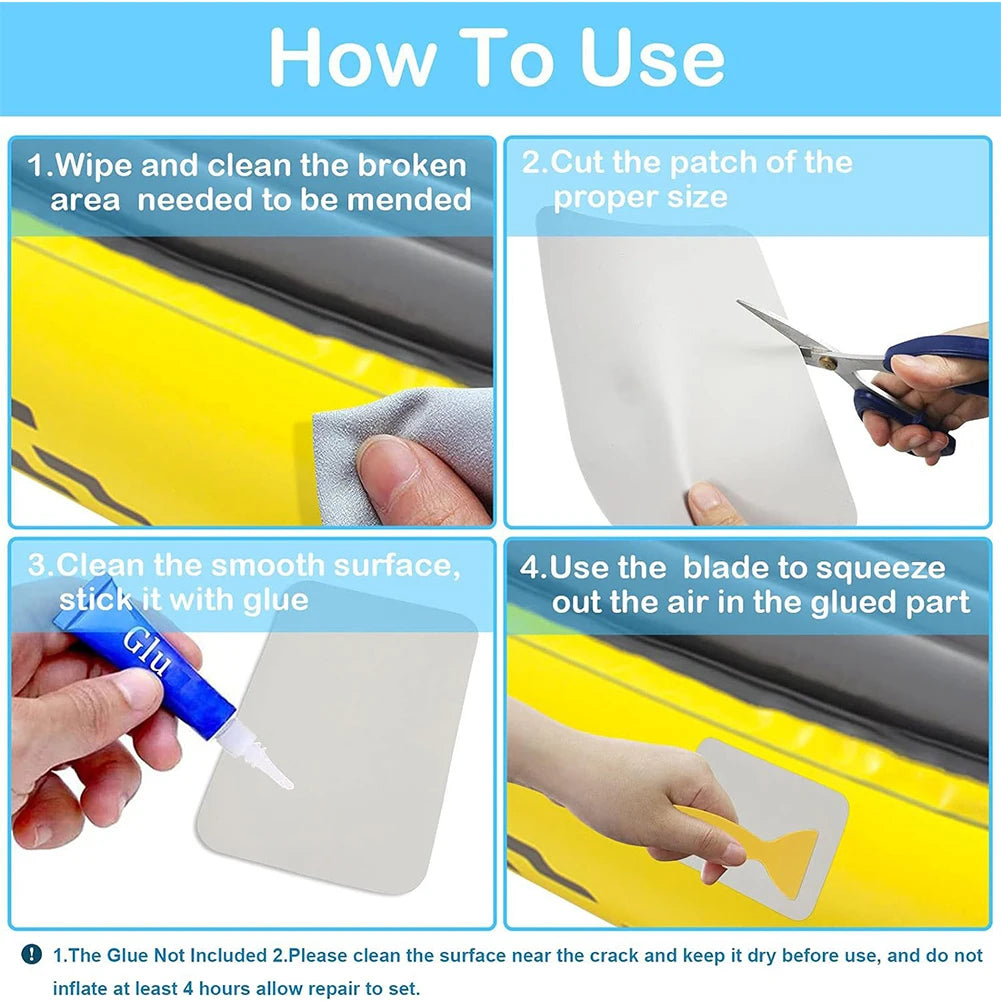 How To Use

1.Wipe and clean the broken area needed to be mended

2.Cut the patch of the proper size

3.Clean the smooth surface, stick it with glue

Glu

4.Use the blade to squeeze out the air in the glued part

1.The Glue Not Included 2.Please clean the surface near the crack and keep it dry before use, and do not inflate at least 4 hours allow repair to set.