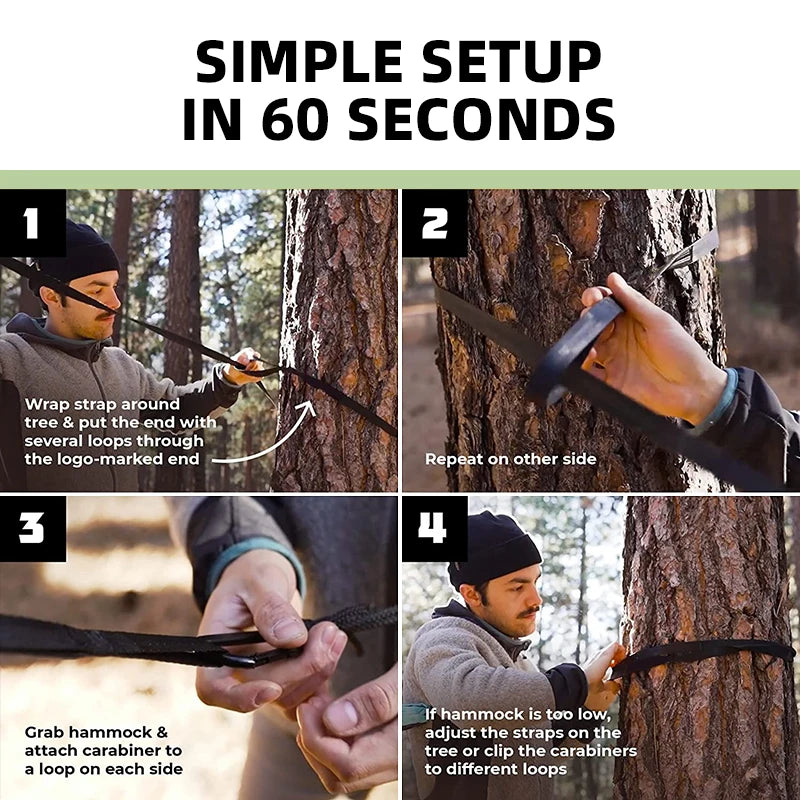 SIMPLE SETUP IN 60 SECONDS

1

Wrap strap around tree & put the end with several loops through the logo-marked end

2

Repeat on other side

3

Grab hammock & attach carabiner to a loop on each side

4

If hammock is too low, adjust the straps on the tree or clip the carabiners to different loops