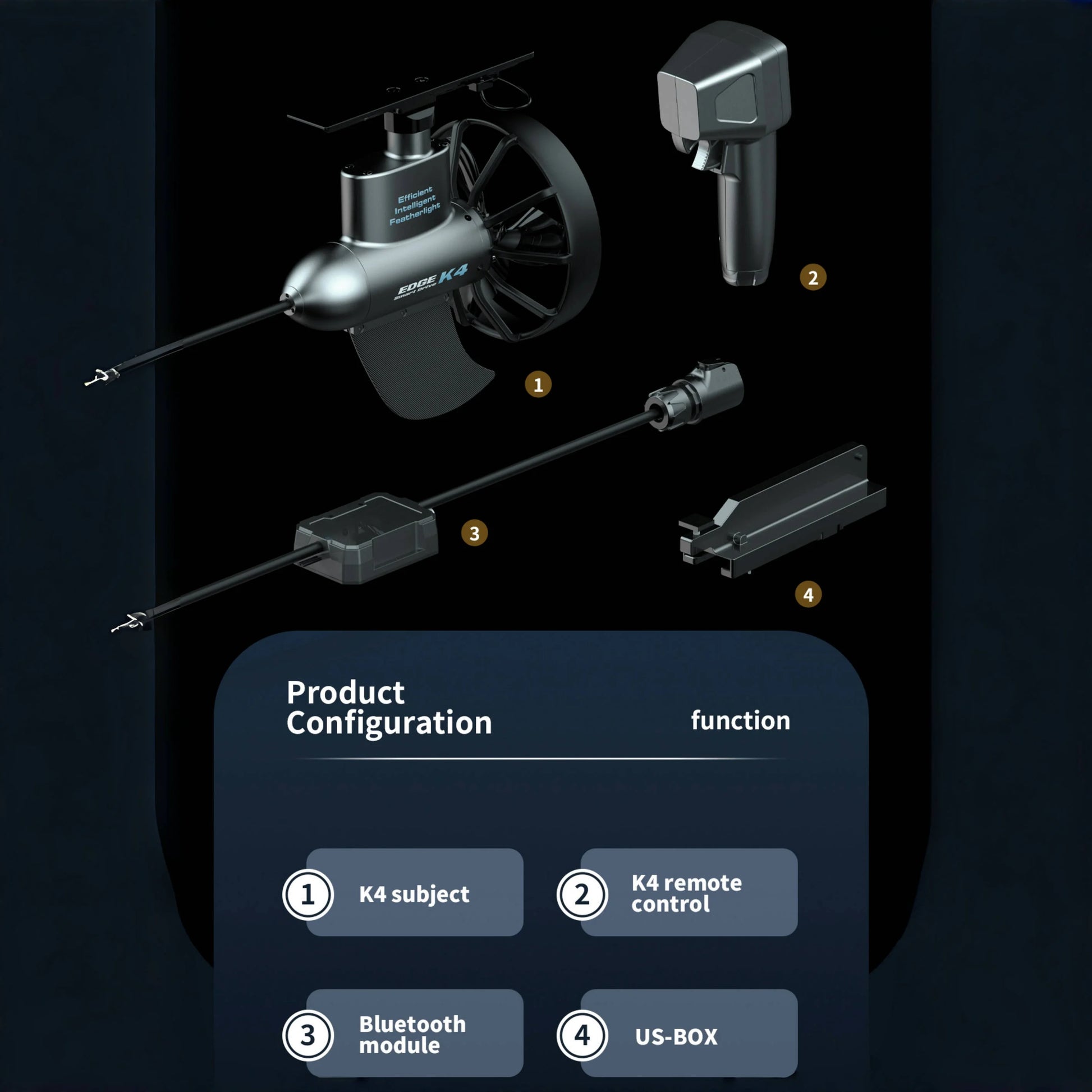 Efficient
Intelligent
Featherlight

EDGE K4
Smart Drive

2

1

3

4

Product Configuration

function

1 K4 subject

2 K4 remote control

3 Bluetooth module

4 US-BOX