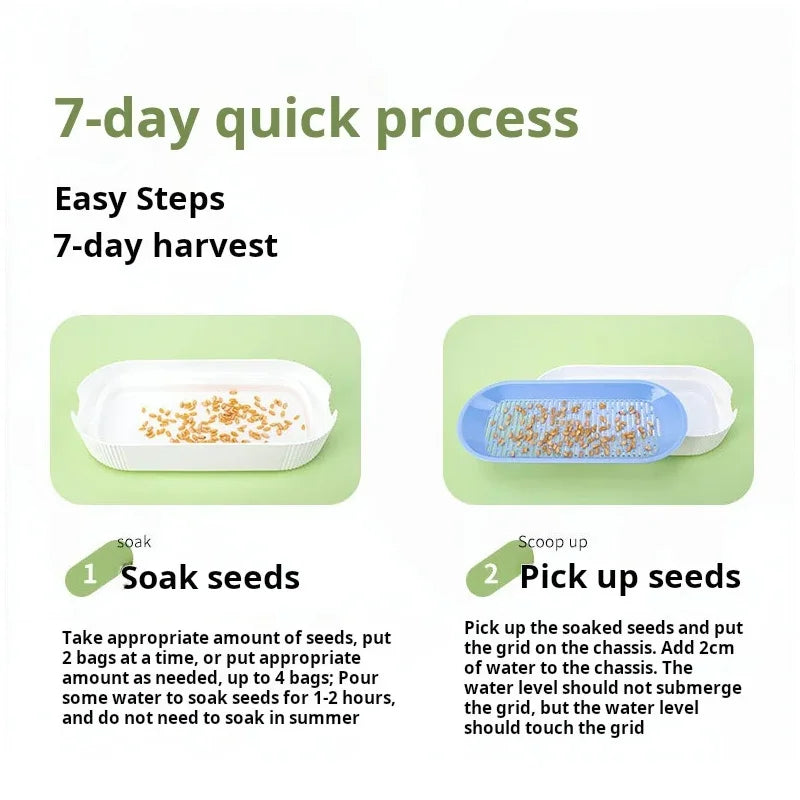 7-day quick process

Easy Steps
7-day harvest

soak
1 Soak seeds

Take appropriate amount of seeds, put 2 bags at a time, or put appropriate amount as needed, up to 4 bags; Pour some water to soak seeds for 1-2 hours, and do not need to soak in summer

Scoop up
2 Pick up seeds

Pick up the soaked seeds and put the grid on the chassis. Add 2cm of water to the chassis. The water level should not submerge the grid, but the water level should touch the grid