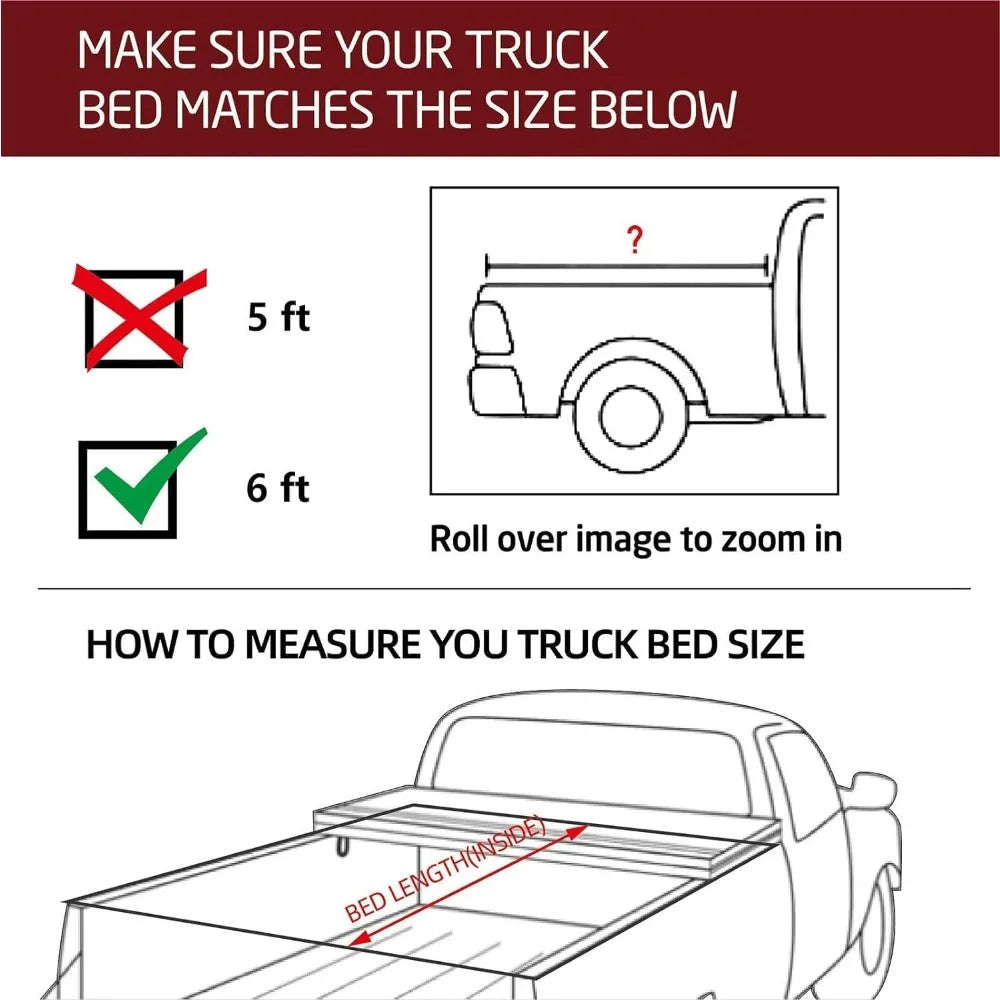 MAKE SURE YOUR TRUCK BED MATCHES THE SIZE BELOW

5 ft

6 ft

?

Roll over image to zoom in

HOW TO MEASURE YOU TRUCK BED SIZE

BED LENGTH(INSIDE)