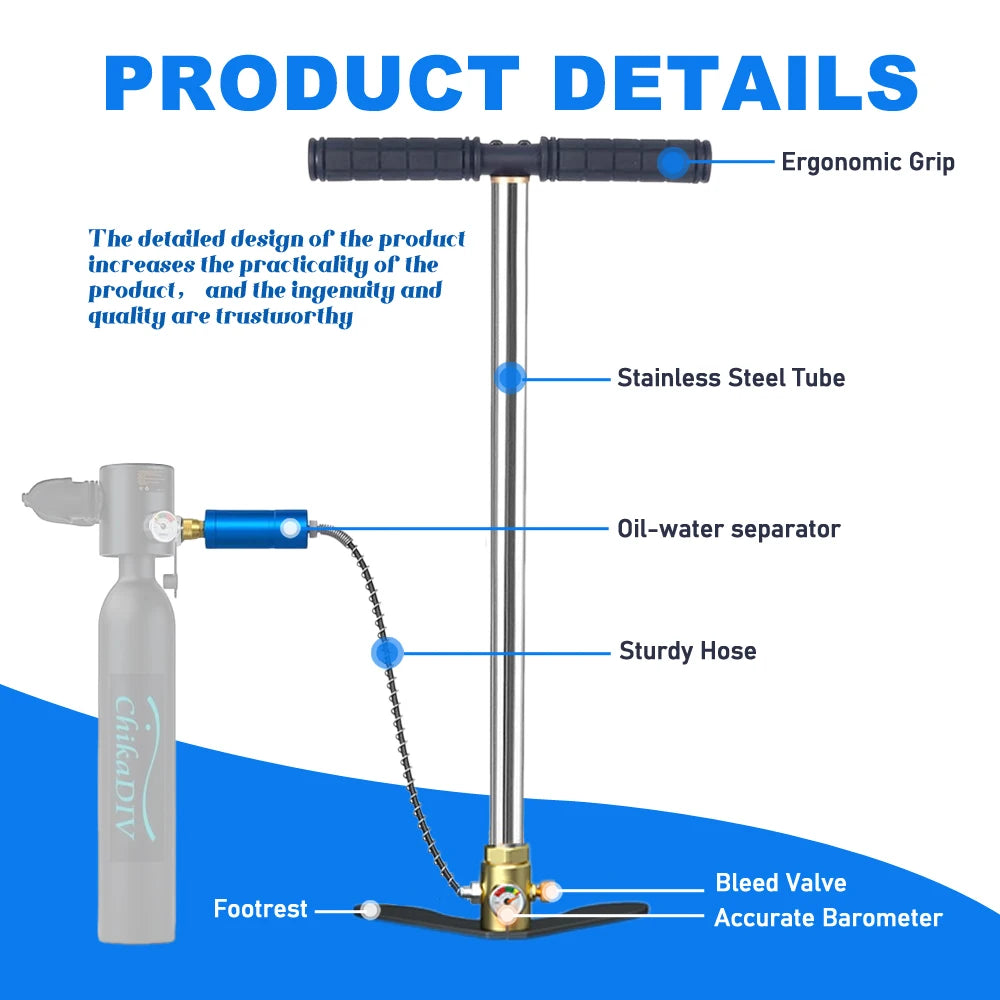 PRODUCT DETAILS

Ergonomic Grip

The detailed design of the product increases the practicality of the product， and the ingenuity and quality are trustworthy

Stainless Steel Tube

Oil-water separator

Sturdy Hose

ChikaDIV

Bleed Valve

Footrest

Accurate Barometer