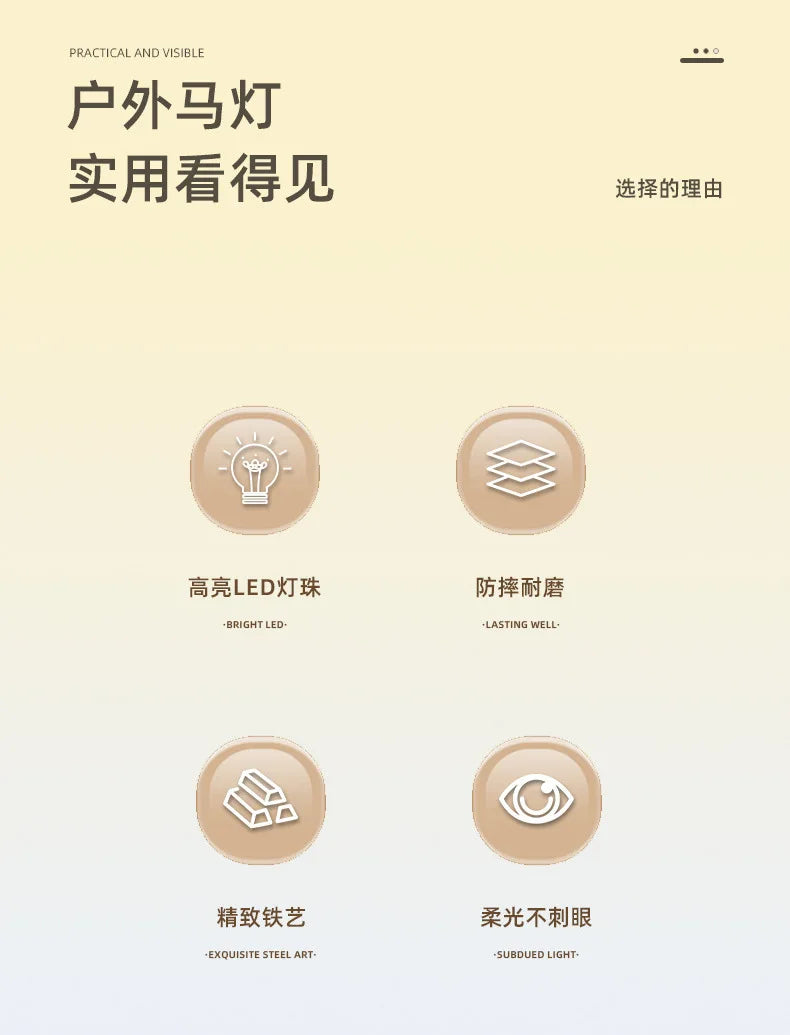 PRACTICAL AND VISIBLE

户外马灯
实用看得见

选择的理由

高亮LED灯珠

·BRIGHT LED·

防摔耐磨

·LASTING WELL·

精致铁艺

·EXQUISITE STEEL ART·

柔光不刺眼

·SUBDUED LIGHT·