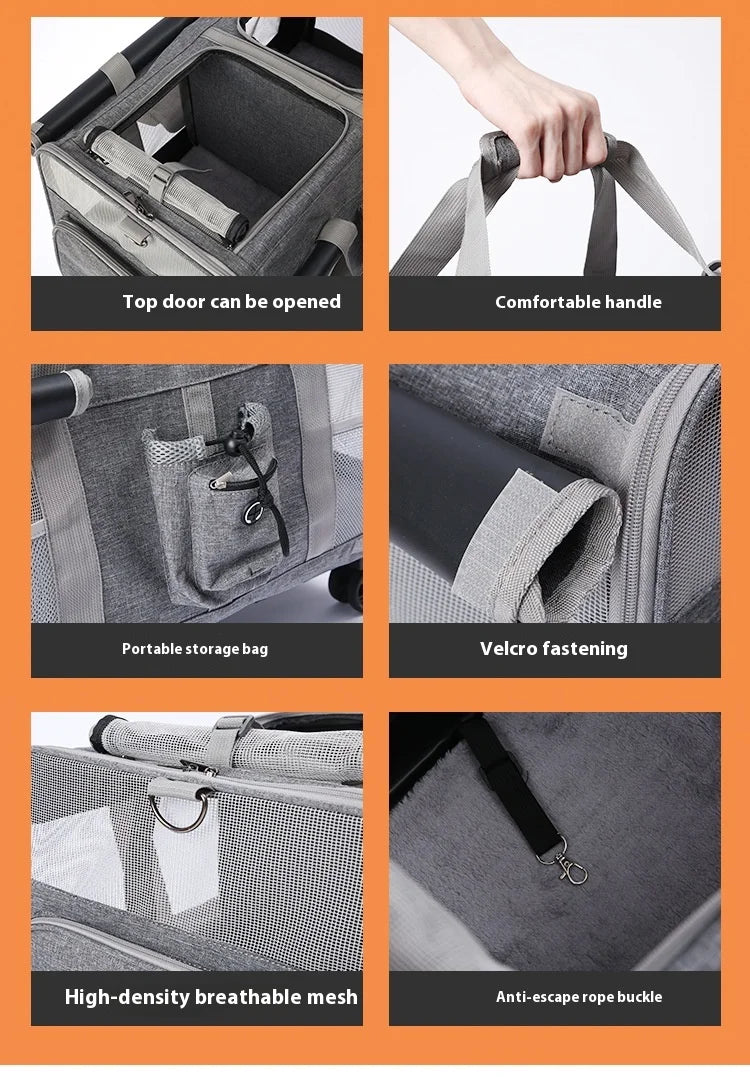 Top door can be opened

Comfortable handle

Portable storage bag

Velcro fastening

High-density breathable mesh

Anti-escape rope buckle