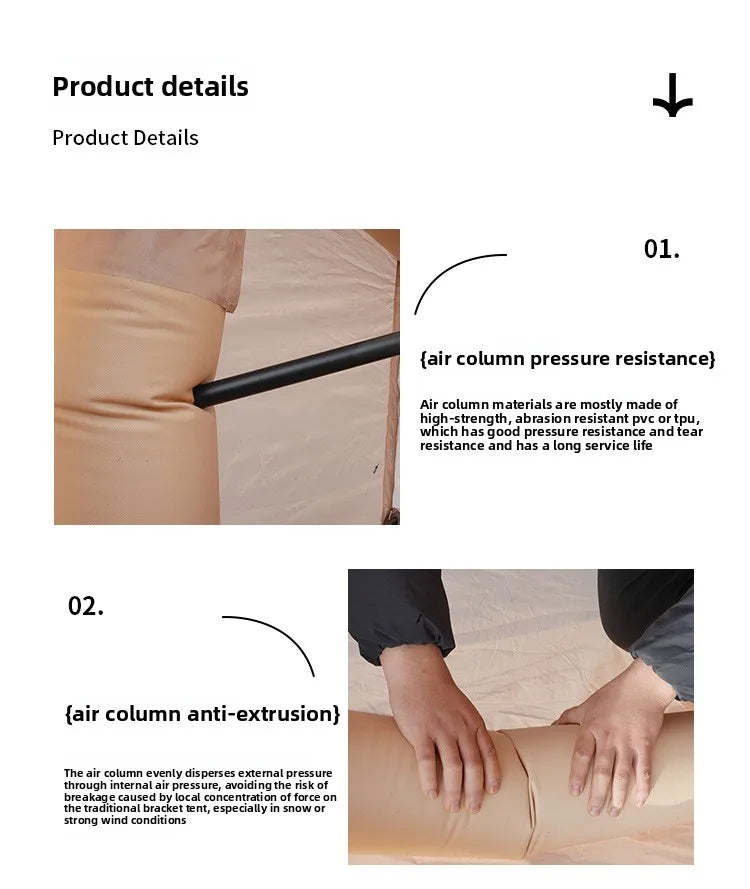 Product details

Product Details

01.

{air column pressure resistance}

Air column materials are mostly made of high-strength, abrasion resistant pvc or tpu, which has good pressure resistance and tear resistance and has a long service life

02.

{air column anti-extrusion}

The air column evenly disperses external pressure through internal air pressure, avoiding the risk of breakage caused by local concentration of force on the traditional bracket tent, especially in snow or strong wind conditions