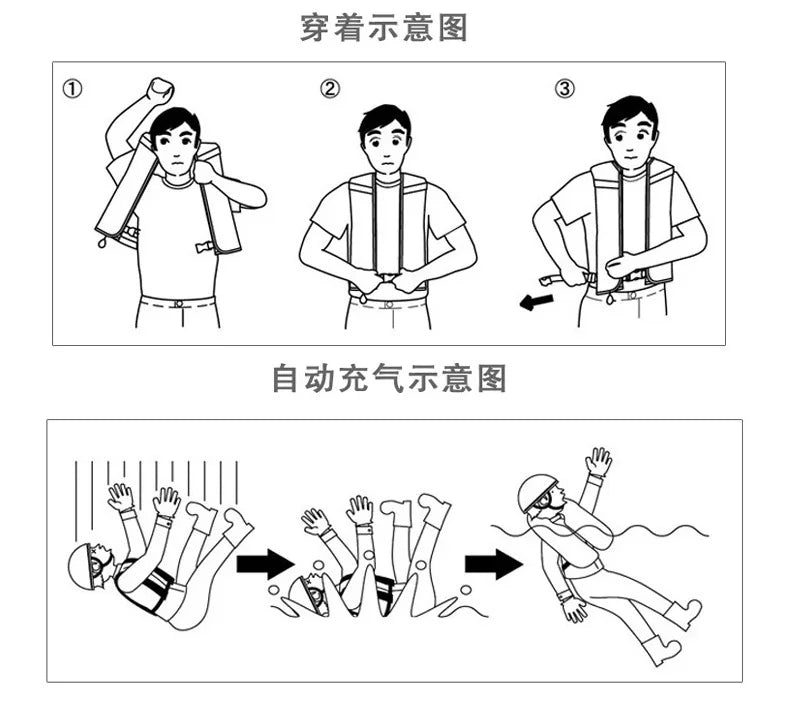 穿着示意图

①

②

③

自动充气示意图