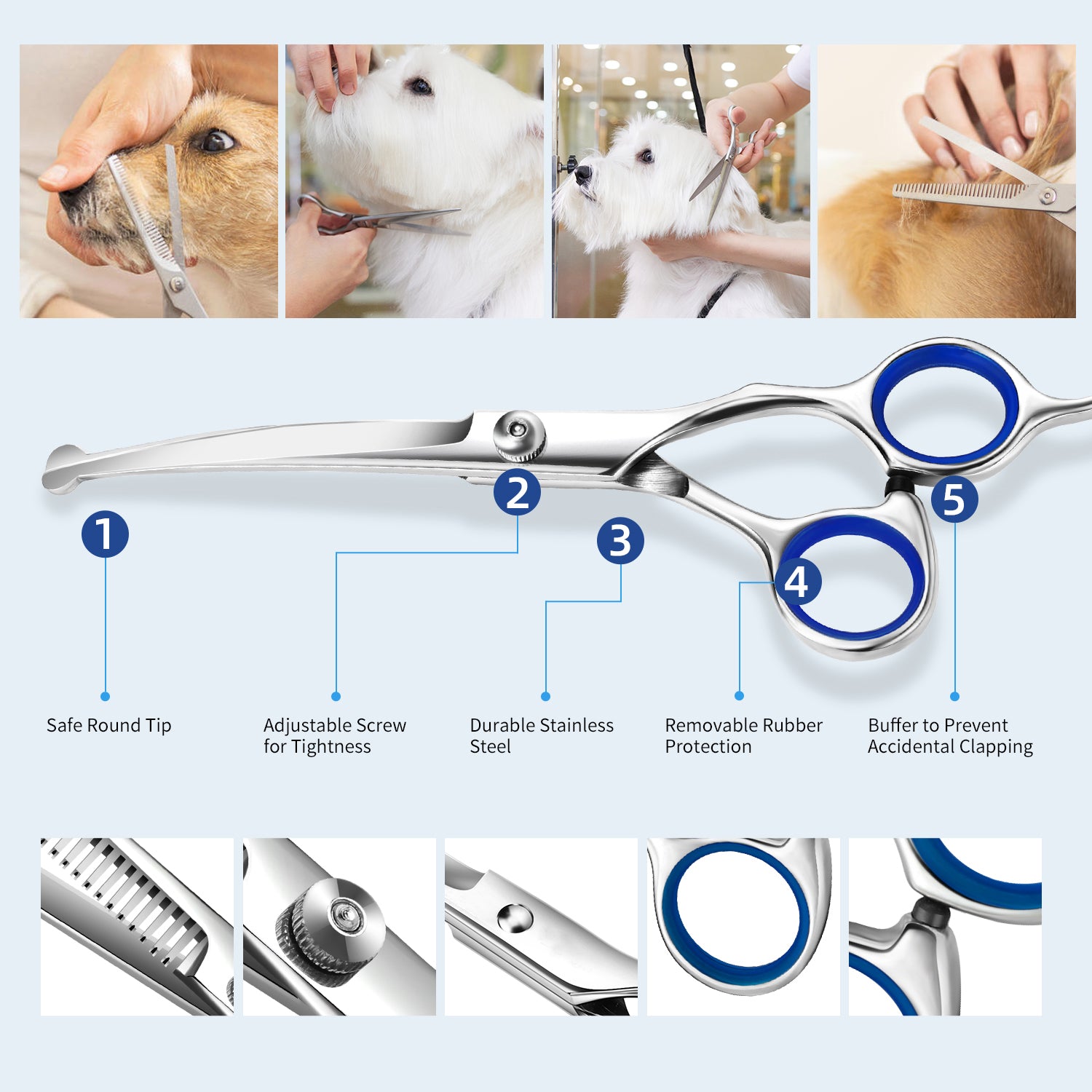 1
2
3
4
5

Safe Round Tip

Adjustable Screw for Tightness

Durable Stainless Steel

Removable Rubber Protection

Buffer to Prevent Accidental Clapping