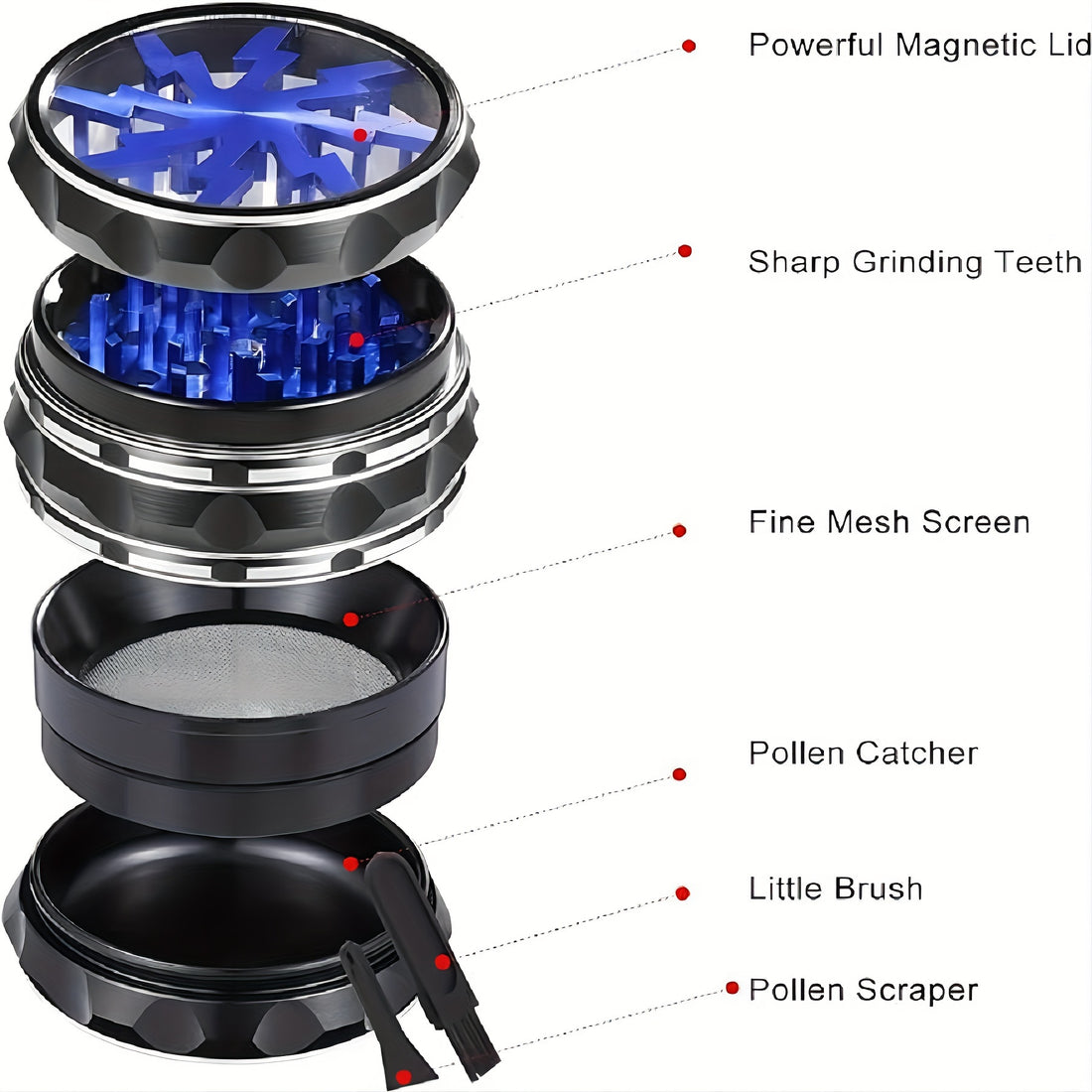 Powerful Magnetic Lid

Sharp Grinding Teeth

Fine Mesh Screen

Pollen Catcher

Little Brush

Pollen Scraper